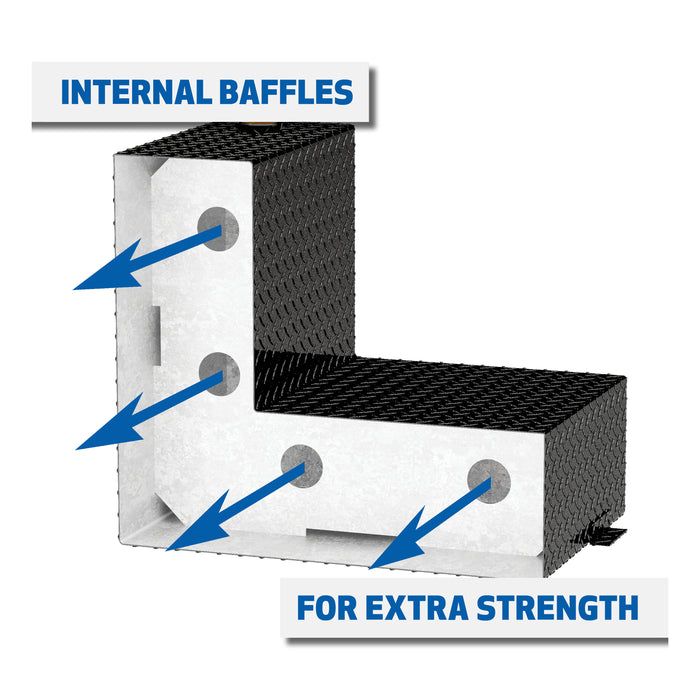 INTERNAL BAFFLES

FOR EXTRA STRENGTH