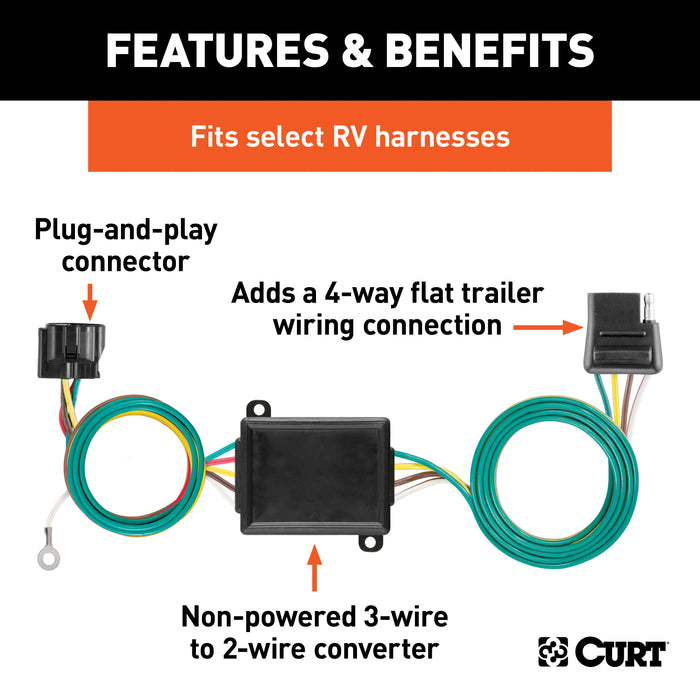 FEATURES & BENEFITS

Fits select RV harnesses

Plug-and-play connector

Adds a 4-way flat trailer wiring connection

Non-powered 3-wire to 2-wire converter

CURT